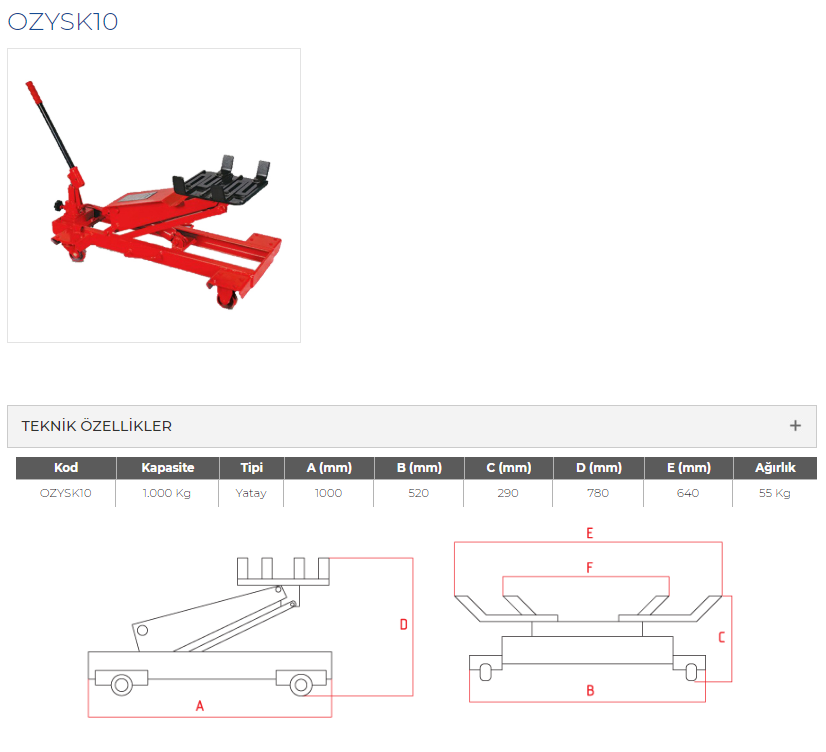 OZYSK10

TEKNİK ÖZELLİKLER +

| Kod | Kapasite | Tipi | A (mm) | B (mm) | C (mm) | D (mm) | E (mm) | Ağırlık |
|---|---|---|---|---|---|---|---|---|
| OZYSK10 | 1.000 Kg | Yatay | 1000 | 520 | 290 | 780 | 640 | 55 Kg |

D
A
E
F
C
B